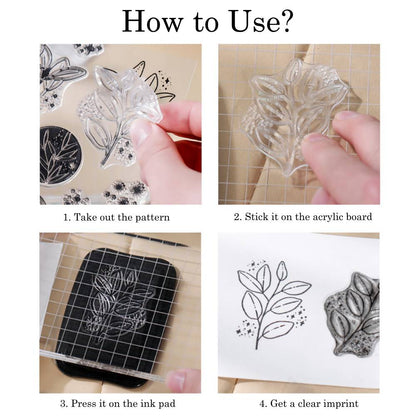 How to Use?

1. Take out the pattern

2. Stick it on the acrylic board

3. Press it on the ink pad

4. Get a clear imprint