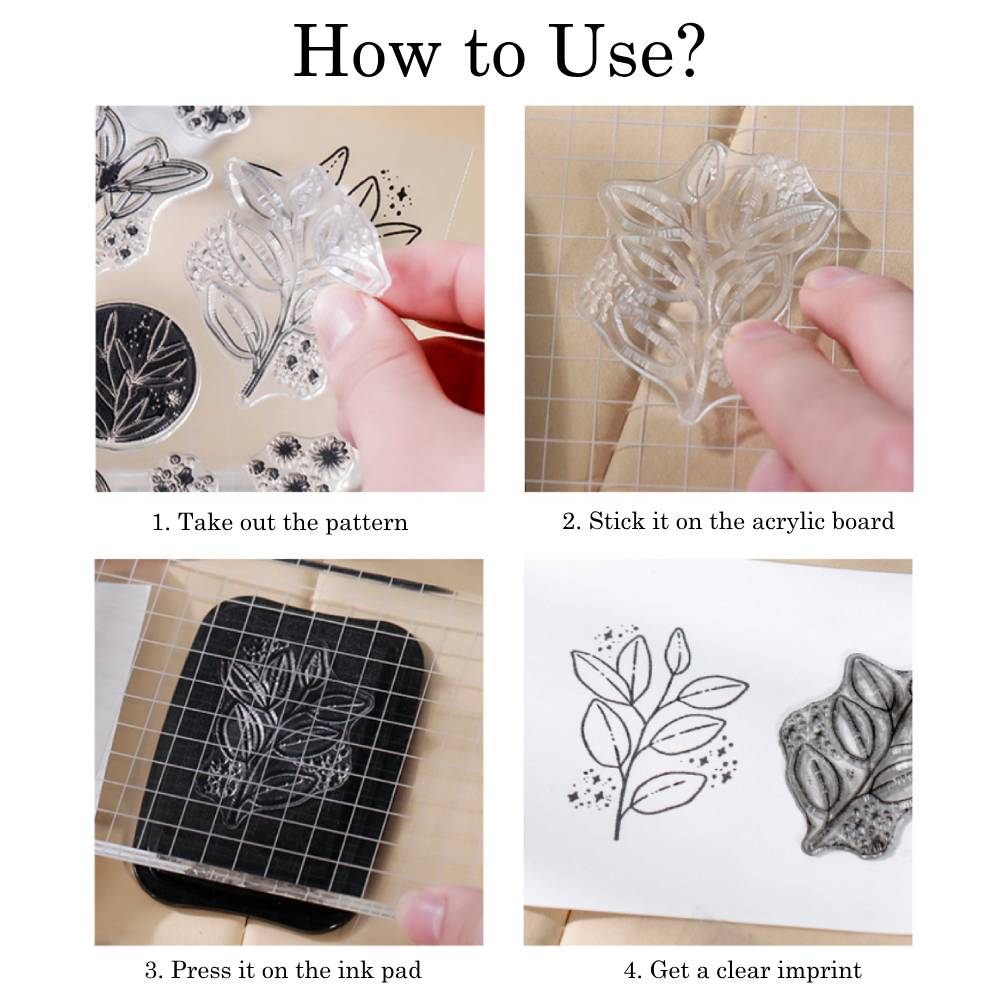 How to Use?

1. Take out the pattern

2. Stick it on the acrylic board

3. Press it on the ink pad

4. Get a clear imprint